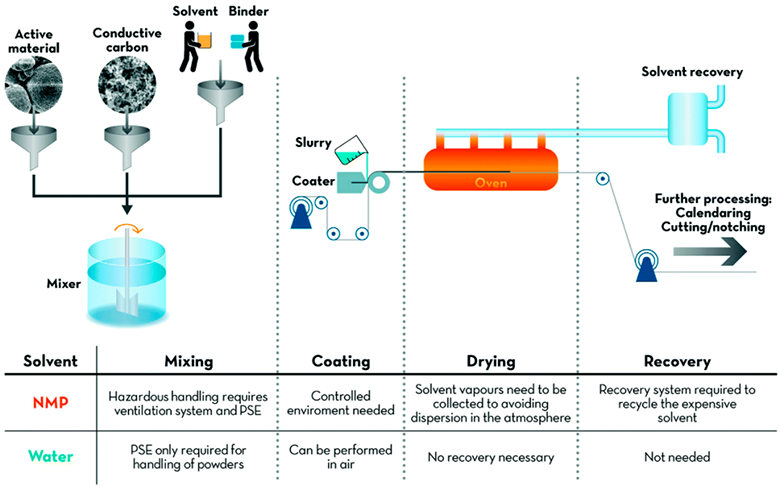 Active material

Conductive carbon

Solvent

Binder

Mixer

Slurry

Coater

Oven

Solvent recovery

Further processing: Calendaring Cutting/notching

| Solvent | Mixing | Coating | Drying | Recovery |
|---|---|---|---|---|
| NMP | Hazardous handling requires ventilation system and PSE | Controlled enviroment needed | Solvent vapours need to be collected to avoiding dispersion in the atmosphere | Recovery system required to recycle the expensive solvent |
| Water | PSE only required for handling of powders | Can be performed in air | No recovery necessary | Not needed |